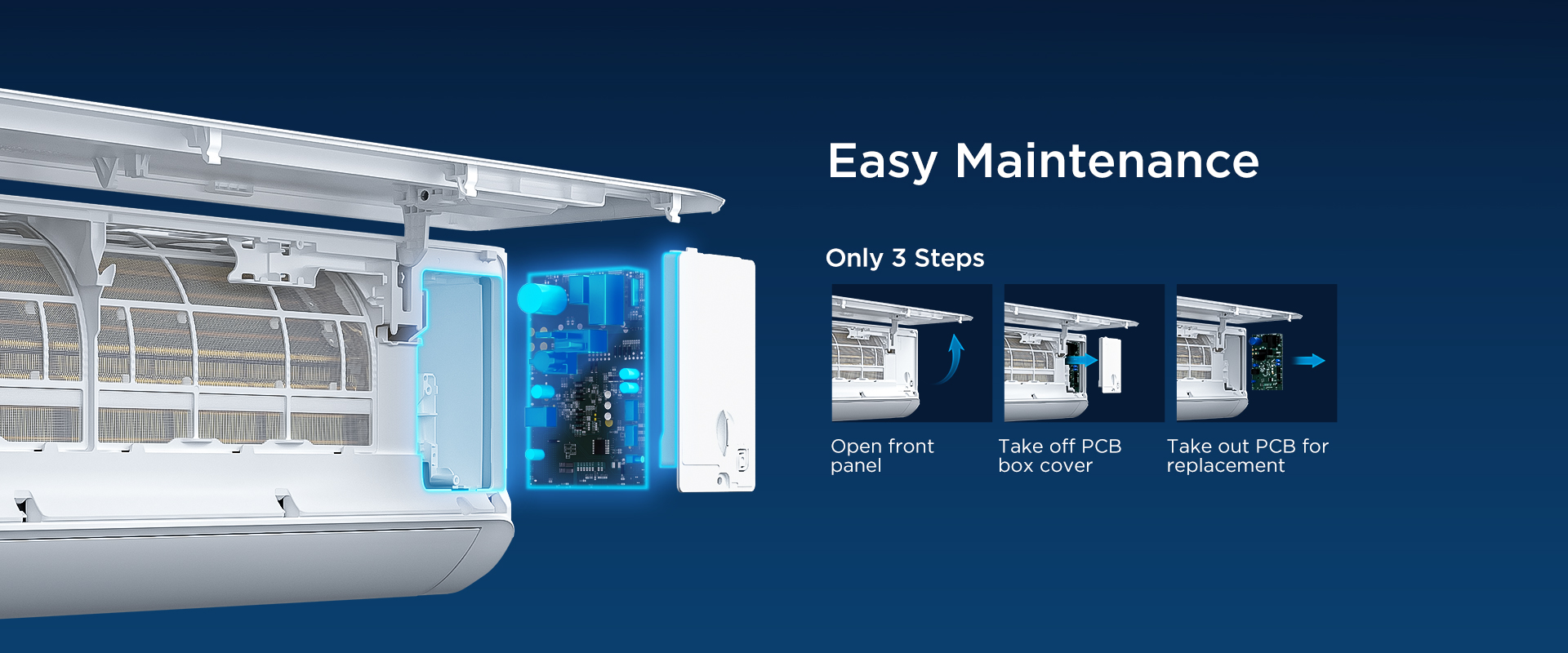 Easy Maintenance

Only 3 Steps

Open front panel

Take off PCB box cover

Take out PCB for replacement